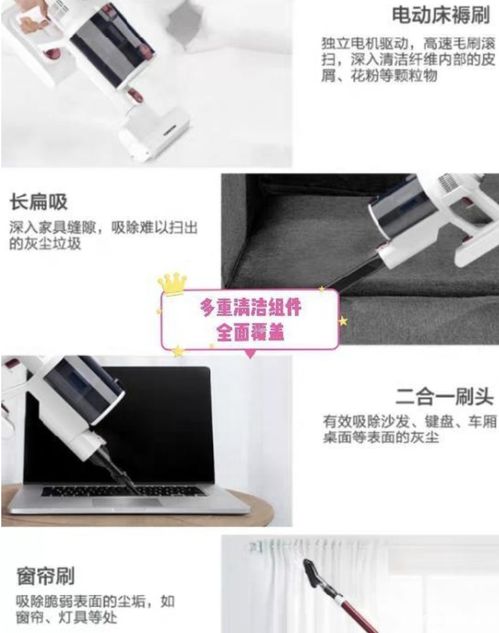 电动床褥刷

独立电机驱动，高速毛刷滚扫，深入清洁纤维内部的皮屑、花粉等颗粒物

长扁吸

深入家具缝隙，吸除难以扫出的灰尘垃圾

多重清洁组件
全面覆盖

二合一刷头

有效吸除沙发、键盘、车厢桌面等表面的灰尘

窗帘刷

吸除脆弱表面的尘垢，如窗帘、灯具等处